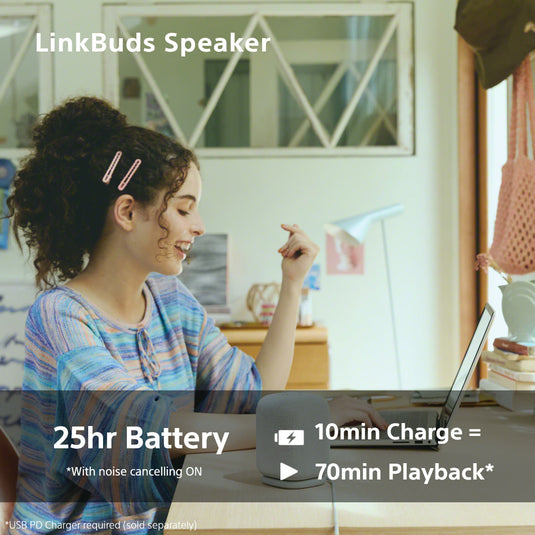 LinkBuds Speaker

25hr Battery
*With noise cancelling ON

10min Charge =
70min Playback*

*USB PD Charger required (sold separately)