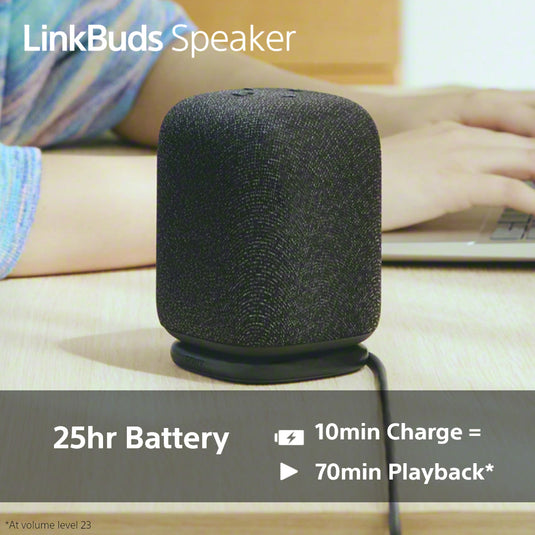 LinkBuds Speaker

25hr Battery

10min Charge =

70min Playback*

*At volume level 23