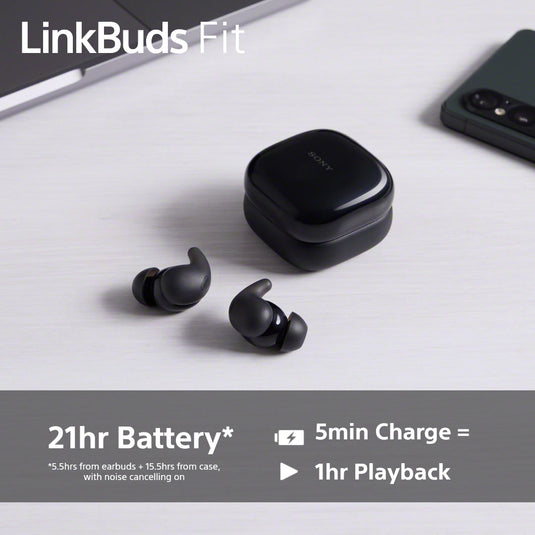 LinkBuds Fit

SONY

21hr Battery*

*5.5hrs from earbuds + 15.5hrs from case, with noise cancelling on

5min Charge =

1hr Playback