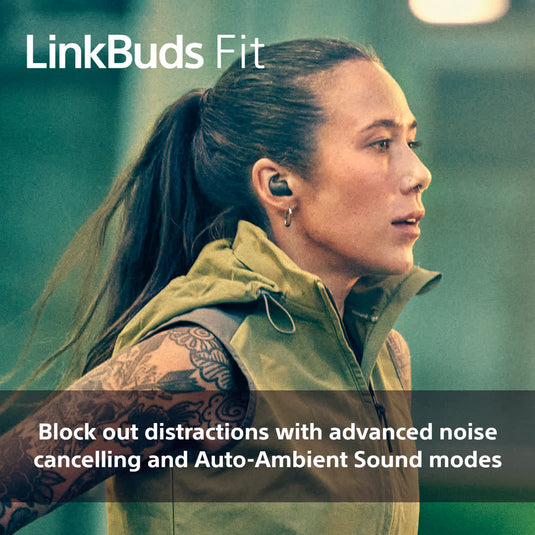 LinkBuds Fit

Block out distractions with advanced noise cancelling and Auto-Ambient Sound modes