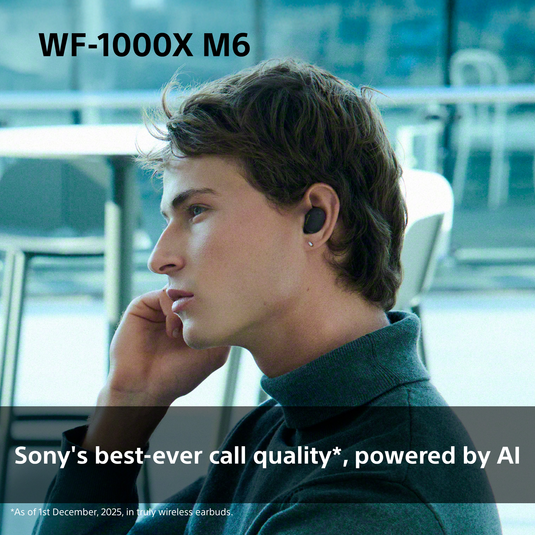 WF-1000X M6

Sony's best-ever call quality*, powered by AI

*As of 1st December, 2025, in truly wireless earbuds.