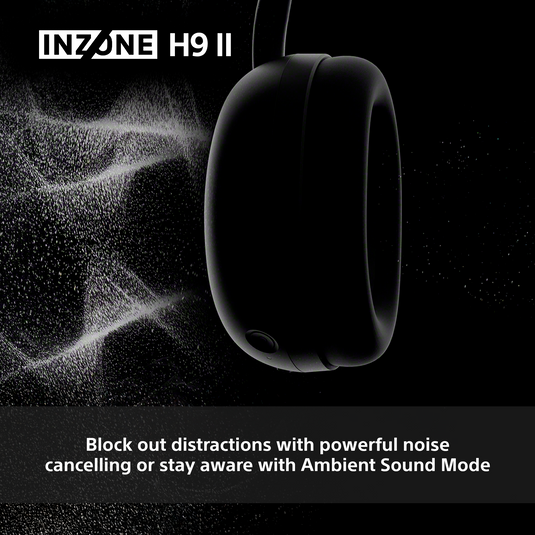 INZONE H9 II

Block out distractions with powerful noise cancelling or stay aware with Ambient Sound Mode