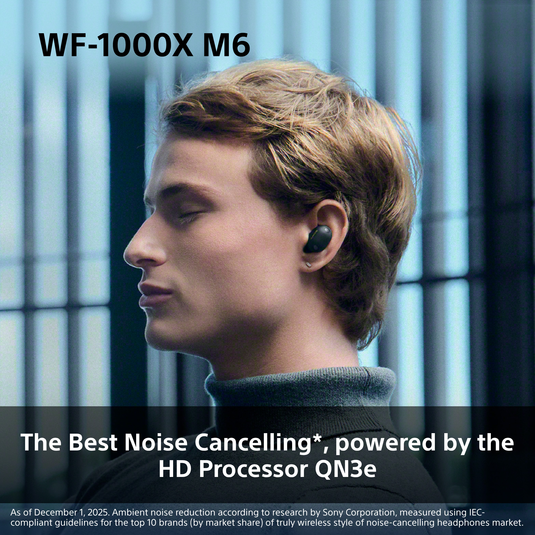 WF-1000X M6

The Best Noise Cancelling*, powered by the HD Processor QN3e

As of December 1, 2025. Ambient noise reduction according to research by Sony Corporation, measured using IEC-compliant guidelines for the top 10 brands (by market share) of truly wireless style of noise-cancelling headphones market.