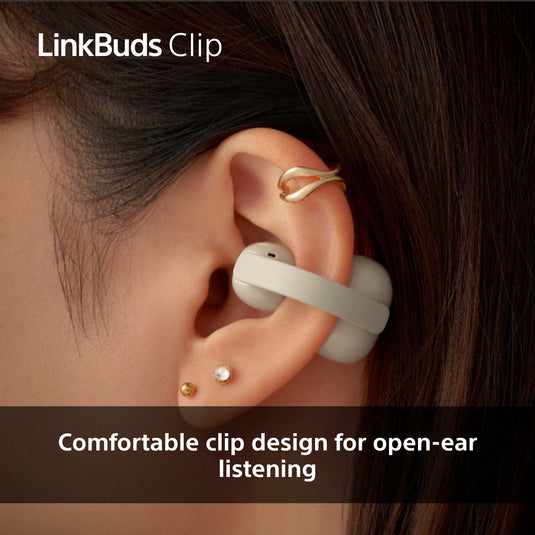 LinkBuds Clip

Comfortable clip design for open-ear listening