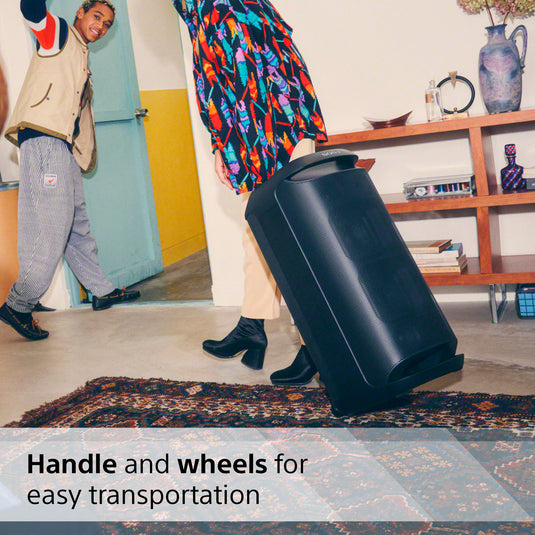 Handle and wheels for easy transportation